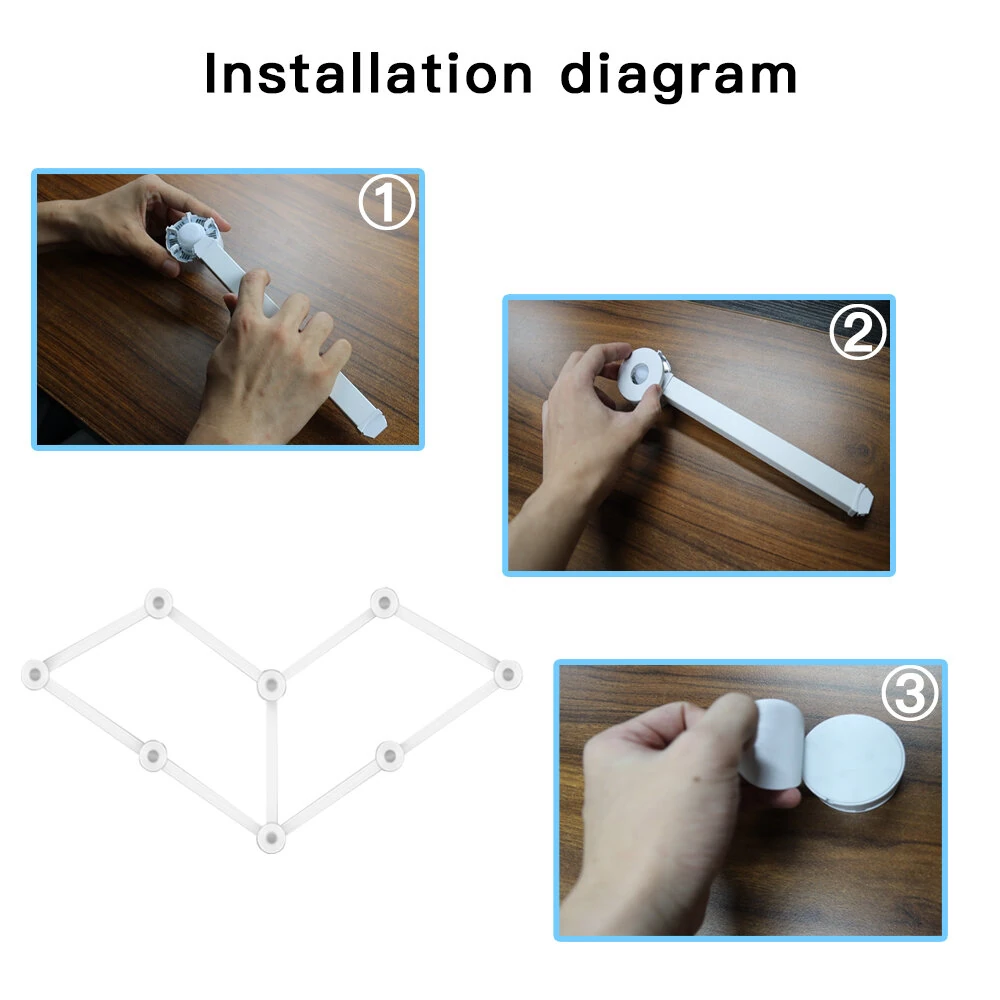 Installation diagram

①

②

③